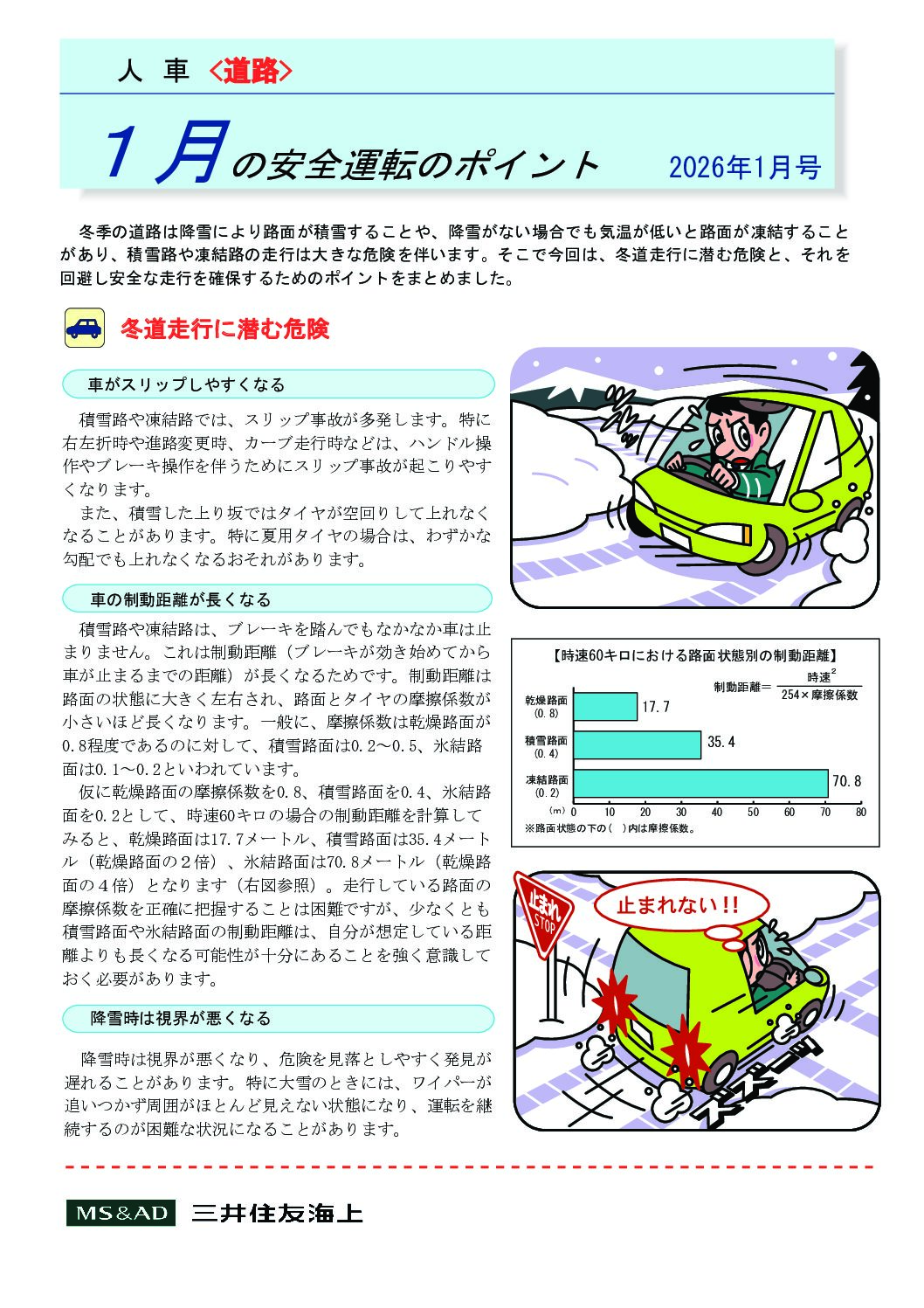 人 車 <道路>

１月の安全運転のポイント 2026年1月号

冬季の道路は降雪により路面が積雪することや、降雪がない場合でも気温が低いと路面が凍結することがあり、積雪路や凍結路の走行は大きな危険を伴います。そこで今回は、冬道走行に潜む危険と、それを回避し安全な走行を確保するためのポイントをまとめました。

冬道走行に潜む危険

車がスリップしやすくなる

積雪路や凍結路では、スリップ事故が多発します。特に右左折時や進路変更時、カーブ走行時などは、ハンドル操作やブレーキ操作を伴うためにスリップ事故が起こりやすくなります。

また、積雪した上り坂ではタイヤが空回りして上れなくなることがあります。特に夏用タイヤの場合は、わずかな勾配でも上れなくなるおそれがあります。

車の制動距離が長くなる

積雪路や凍結路は、ブレーキを踏んでもなかなか車は止まりません。これは制動距離（ブレーキが効き始めてから車が止まるまでの距離）が長くなるためです。制動距離は路面の状態に大きく左右され、路面とタイヤの摩擦係数が小さいほど長くなります。一般に、摩擦係数は乾燥路面が0.8程度であるのに対して、積雪路面は0.2～0.5、氷結路面は0.1～0.2といわれています。

仮に乾燥路面の摩擦係数を0.8、積雪路面を0.4、氷結路面を0.2として、時速60キロの場合の制動距離を計算してみると、乾燥路面は17.7メートル、積雪路面は35.4メートル（乾燥路面の２倍）、氷結路面は70.8メートル（乾燥路面の４倍）となります（右図参照）。走行している路面の摩擦係数を正確に把握することは困難ですが、少なくとも積雪路面や氷結路面の制動距離は、自分が想定している距離よりも長くなる可能性が十分にあることを強く意識しておく必要があります。

降雪時は視界が悪くなる

降雪時は視界が悪くなり、危険を見落としやすく発見が遅れることがあります。特に大雪のときには、ワイパーが追いつかず周囲がほとんど見えない状態になり、運転を継続するのが困難な状況になることがあります。

【時速60キロにおける路面状態別の制動距離】

制動距離＝$\frac{時速^2}{254×摩擦係数}$

乾燥路面 (0.8) 17.7
積雪路面 (0.4) 35.4
凍結路面 (0.2) 70.8
(m) 0 10 20 30 40 50 60 70 80
※路面状態の下の( )内は摩擦係数。

止まれ STOP

止まれない!!

ズズー

MS&AD 三井住友海上